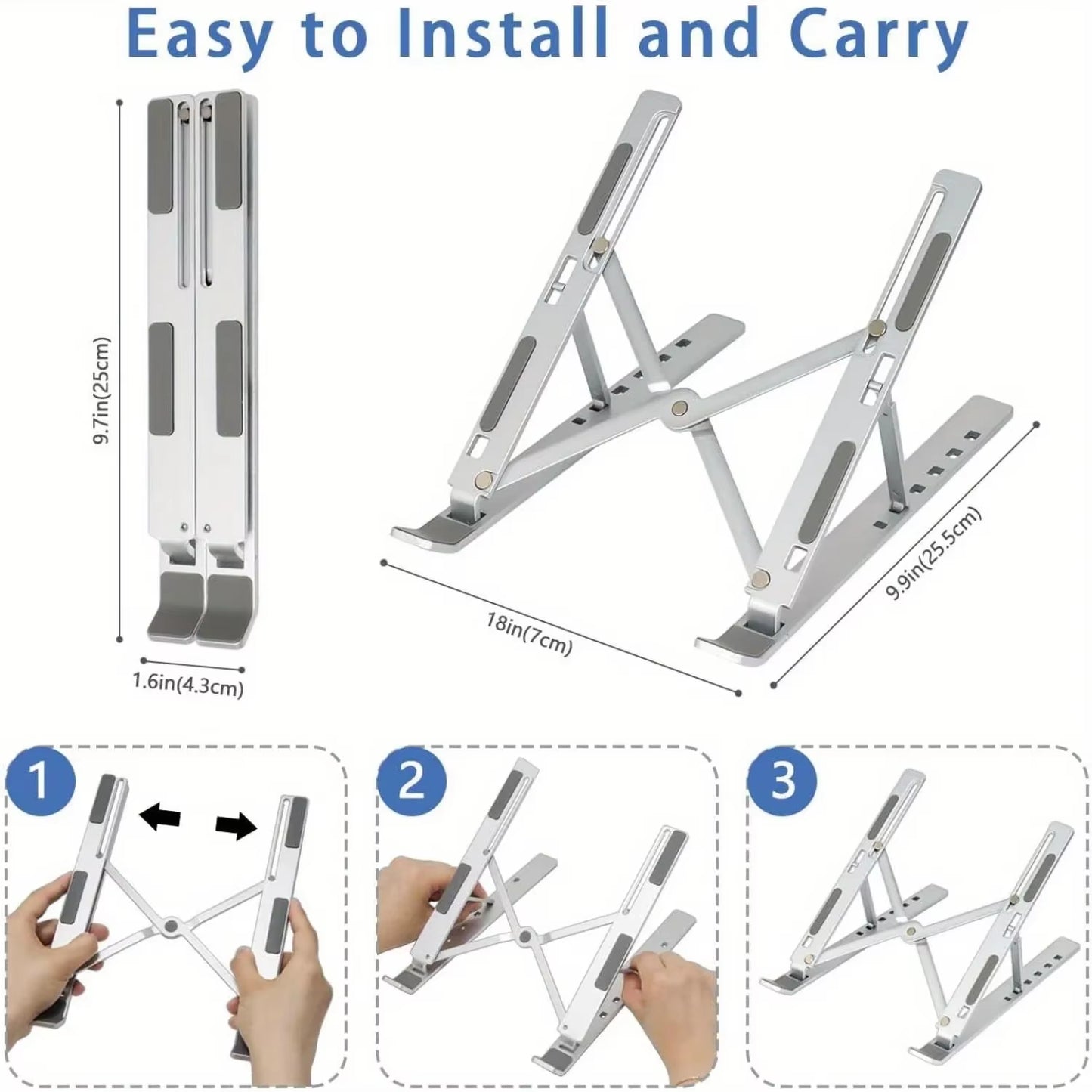 Easy to Install and Carry

9.7in(25cm)

1.6in(4.3cm)

18in(7cm)

9.9in(25.5cm)

1

2

3